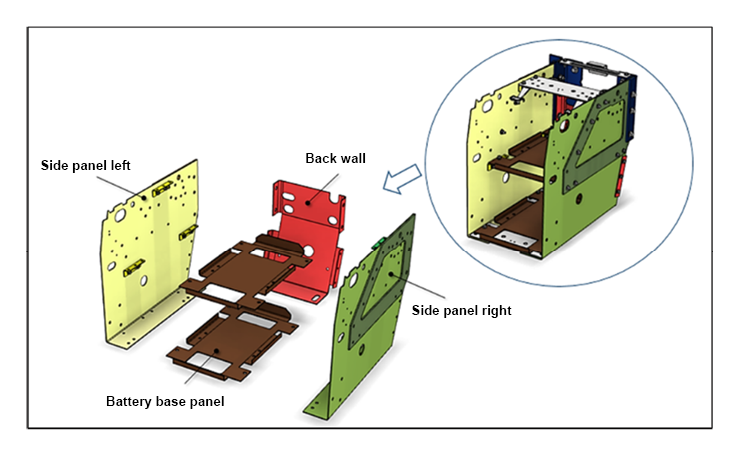 Side panel left

Back wall

Side panel right

Battery base panel