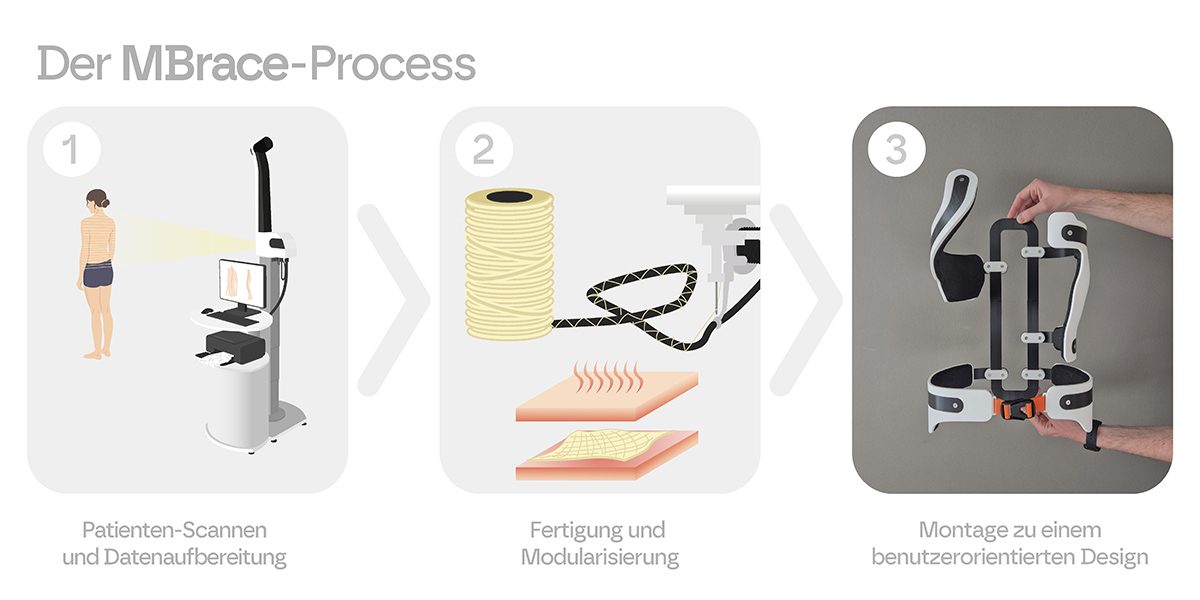 Der MBrace-Process

1

Patienten-Scannen und Datenaufbereitung

2

Fertigung und Modularisierung

3

Montage zu einem benutzerorientierten Design